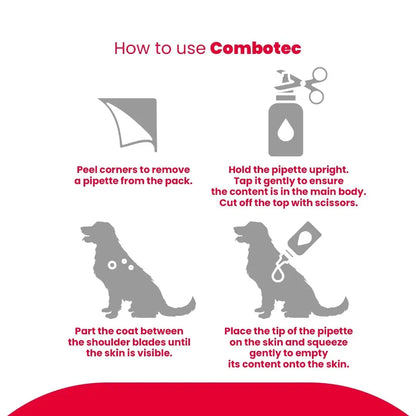 How to use Combotec

Peel corners to remove a pipette from the pack.

Hold the pipette upright. Tap it gently to ensure the content is in the main body. Cut off the top with scissors.

Part the coat between the shoulder blades until the skin is visible.

Place the tip of the pipette on the skin and squeeze gently to empty its content onto the skin.