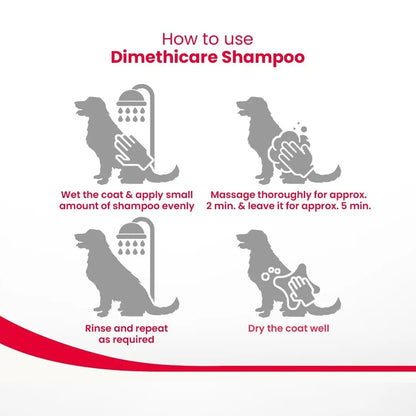 How to use
Dimethicare Shampoo

Wet the coat & apply small amount of shampoo evenly

Massage thoroughly for approx. 2 min. & leave it for approx. 5 min.

Rinse and repeat as required

Dry the coat well